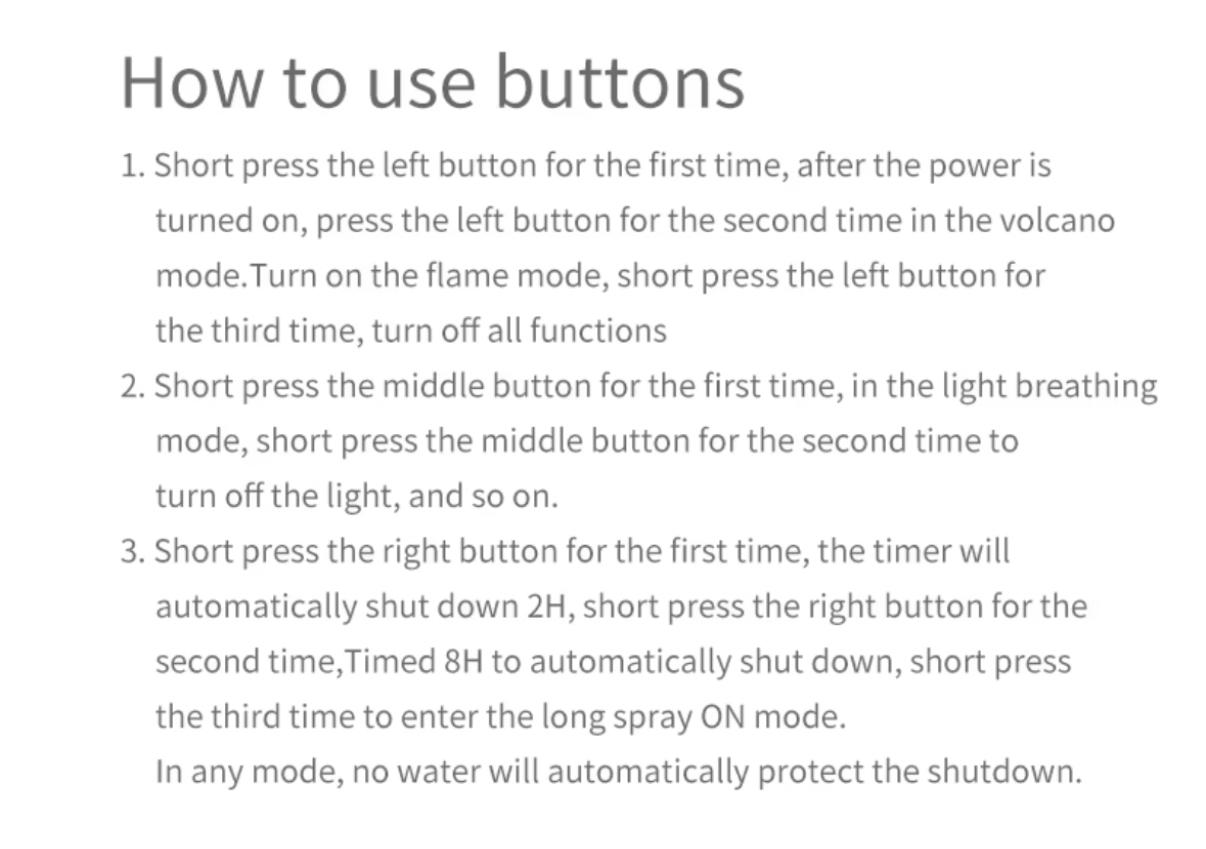 How to use buttons

1. Short press the left button for the first time, after the power is turned on, press the left button for the second time in the volcano mode.Turn on the flame mode, short press the left button for the third time, turn off all functions

2. Short press the middle button for the first time, in the light breathing mode, short press the middle button for the second time to turn off the light, and so on.

3. Short press the right button for the first time, the timer will automatically shut down 2H, short press the right button for the second time,Timed 8H to automatically shut down, short press the third time to enter the long spray ON mode.

In any mode, no water will automatically protect the shutdown.